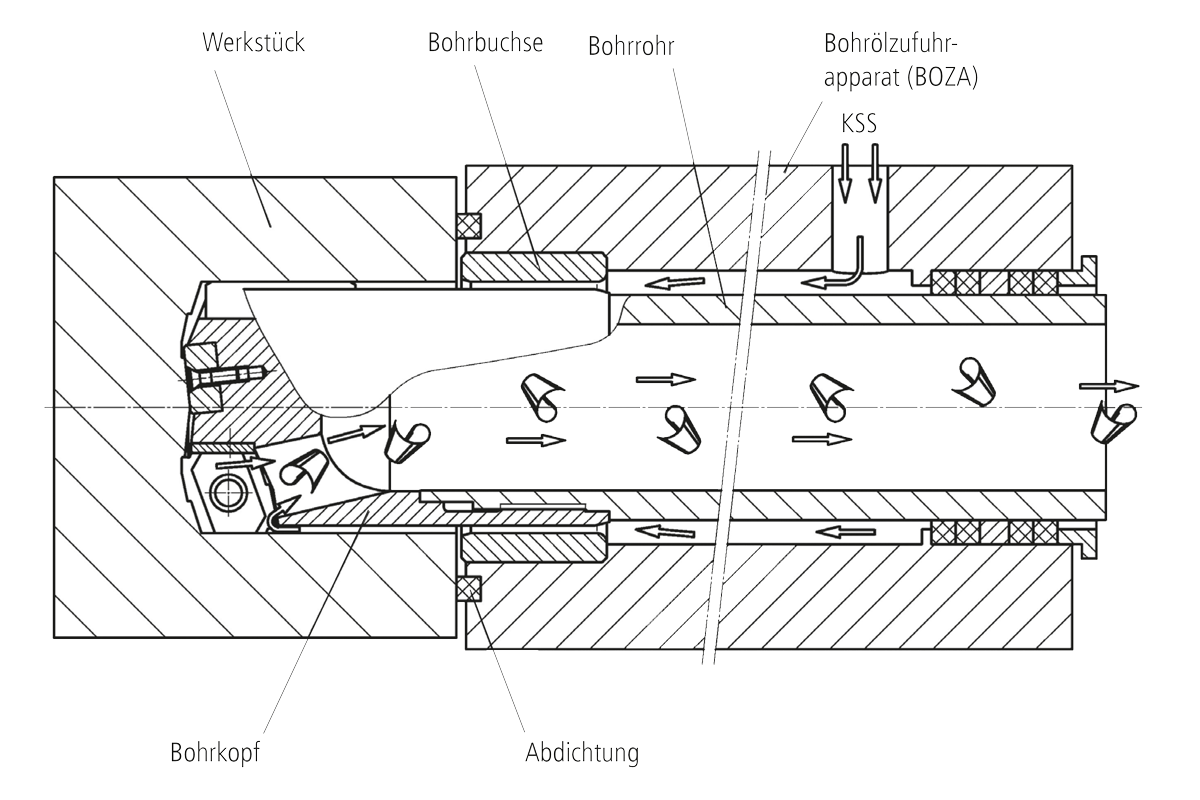 Werkstück
Bohrbuchse
Bohrrohr
Bohrölzufuhrapparat (BOZA)
KSS
Bohrkopf
Abdichtung