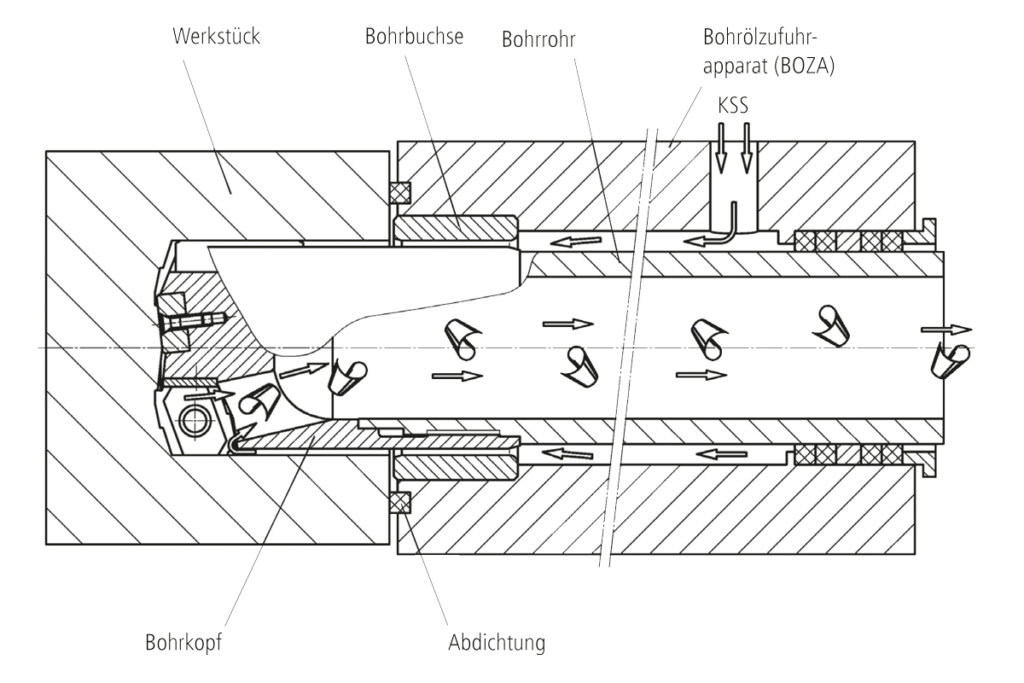 Werkstück
Bohrbuchse
Bohrrohr
Bohrölzufuhrapparat (BOZA)
KSS
Bohrkopf
Abdichtung